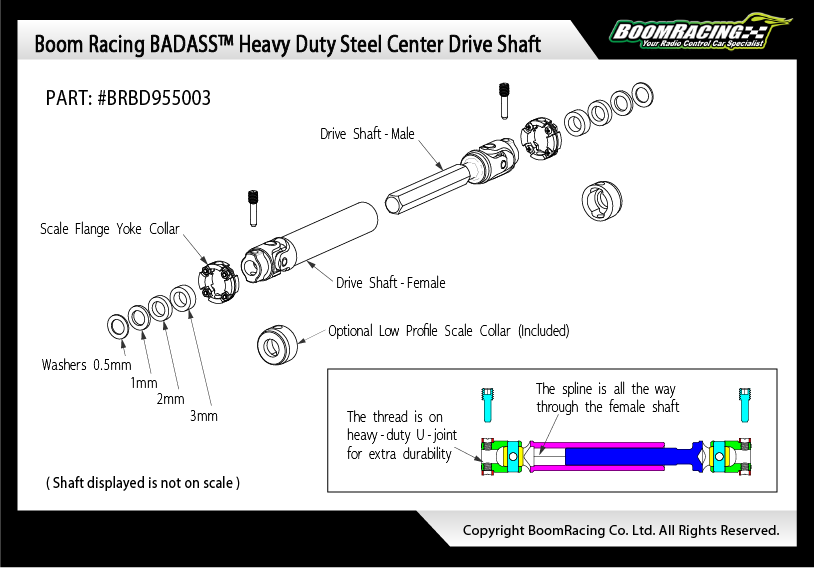 Boom Racing BADASS™ Heavy Duty Steel Center Drive Shaft

BOOMRACING
Your Radio Control Car Specialist

PART: #BRBD955003

Drive Shaft - Male

Scale Flange Yoke Collar

Drive Shaft - Female

Optional Low Profile Scale Collar (Included)

Washers 0.5mm

1mm

2mm

3mm

The spline is all the way through the female shaft

The thread is on heavy - duty U - joint for extra durability

( Shaft displayed is not on scale )

Copyright BoomRacing Co. Ltd. All Rights Reserved.